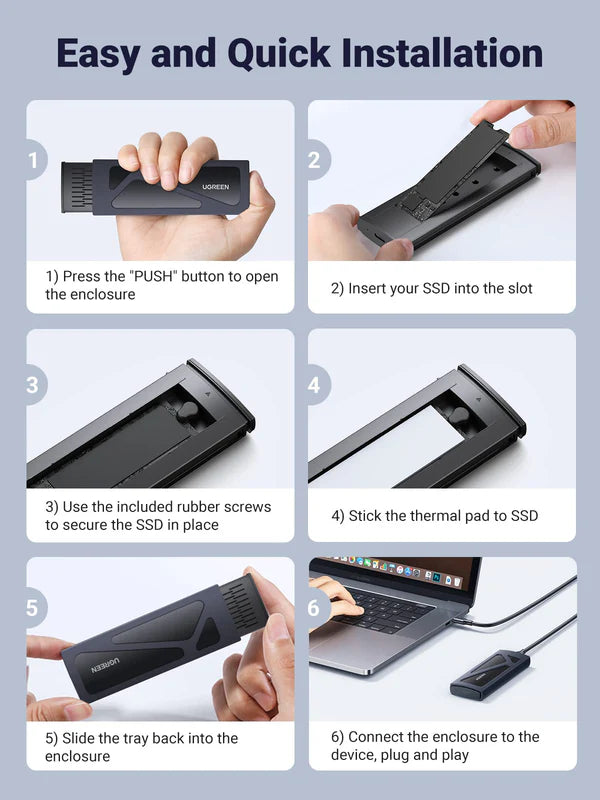 Easy and Quick Installation

1

UGREEN

1) Press the "PUSH" button to open the enclosure

2

2) Insert your SSD into the slot

3

3) Use the included rubber screws to secure the SSD in place

4

4) Stick the thermal pad to SSD

5

UGREEN

5) Slide the tray back into the enclosure

6

6) Connect the enclosure to the device, plug and play