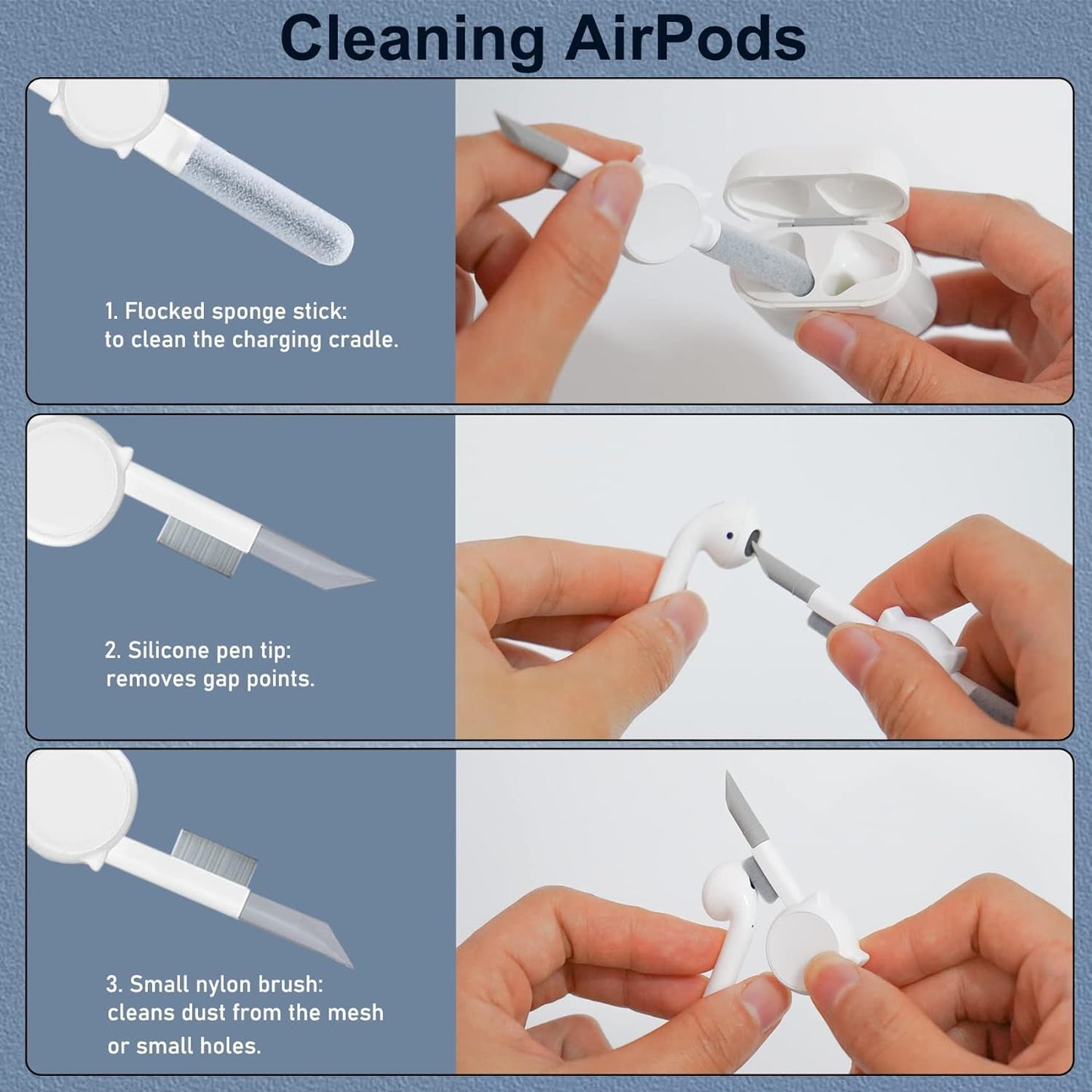 Cleaning AirPods

1. Flocked sponge stick: to clean the charging cradle.

2. Silicone pen tip: removes gap points.

3. Small nylon brush: cleans dust from the mesh or small holes.