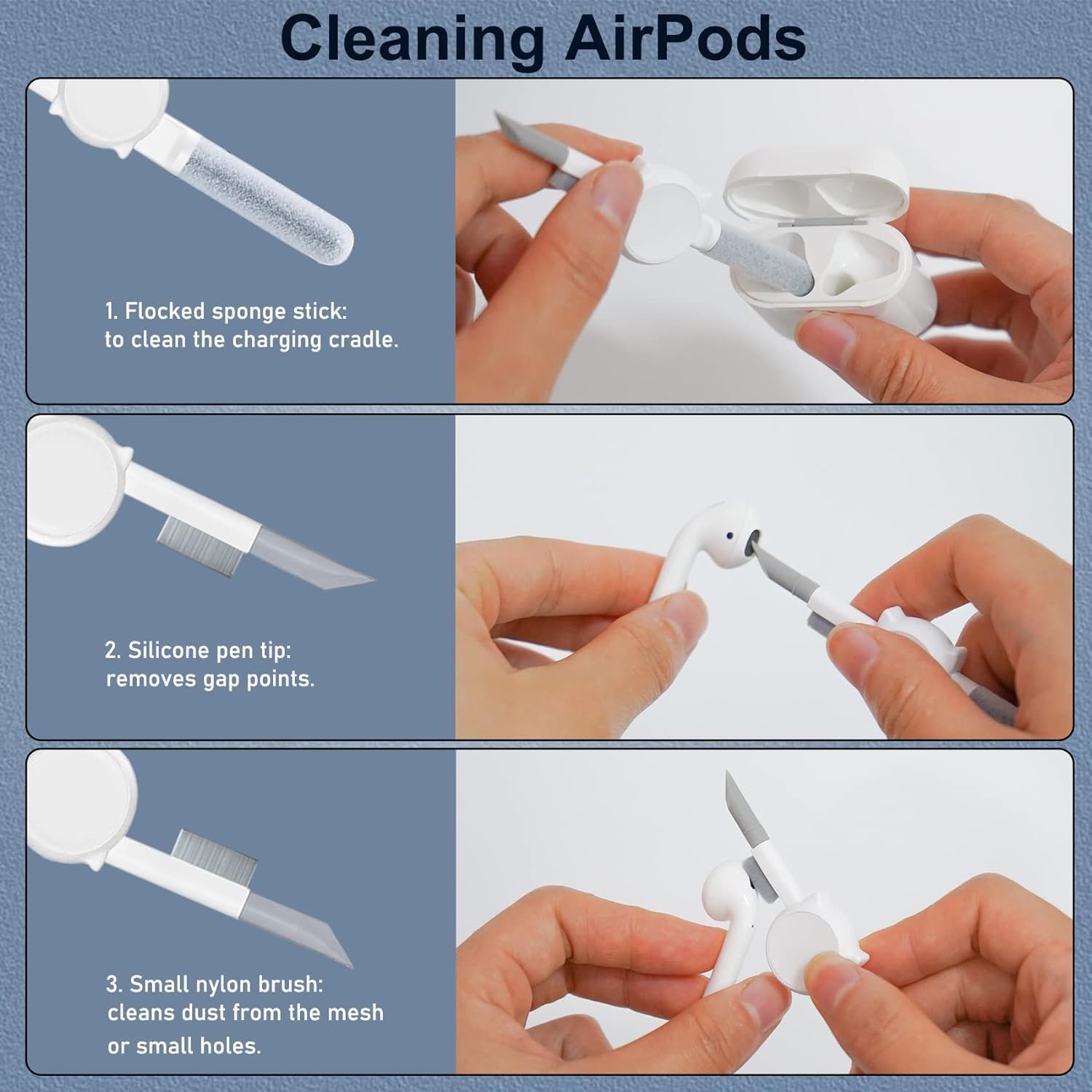 Cleaning AirPods

1. Flocked sponge stick:
to clean the charging cradle.

2. Silicone pen tip:
removes gap points.

3. Small nylon brush:
cleans dust from the mesh
or small holes.