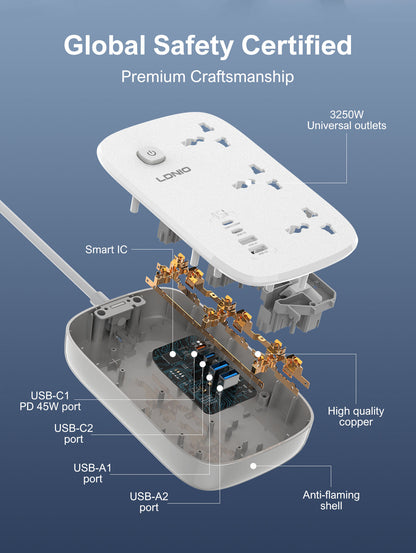 Global Safety Certified

Premium Craftsmanship

3250W
Universal outlets

LDNIO

Smart IC

USB-C1
PD 45W port

USB-C2
port

USB-A1
port

USB-A2
port

High quality
copper

Anti-flaming
shell